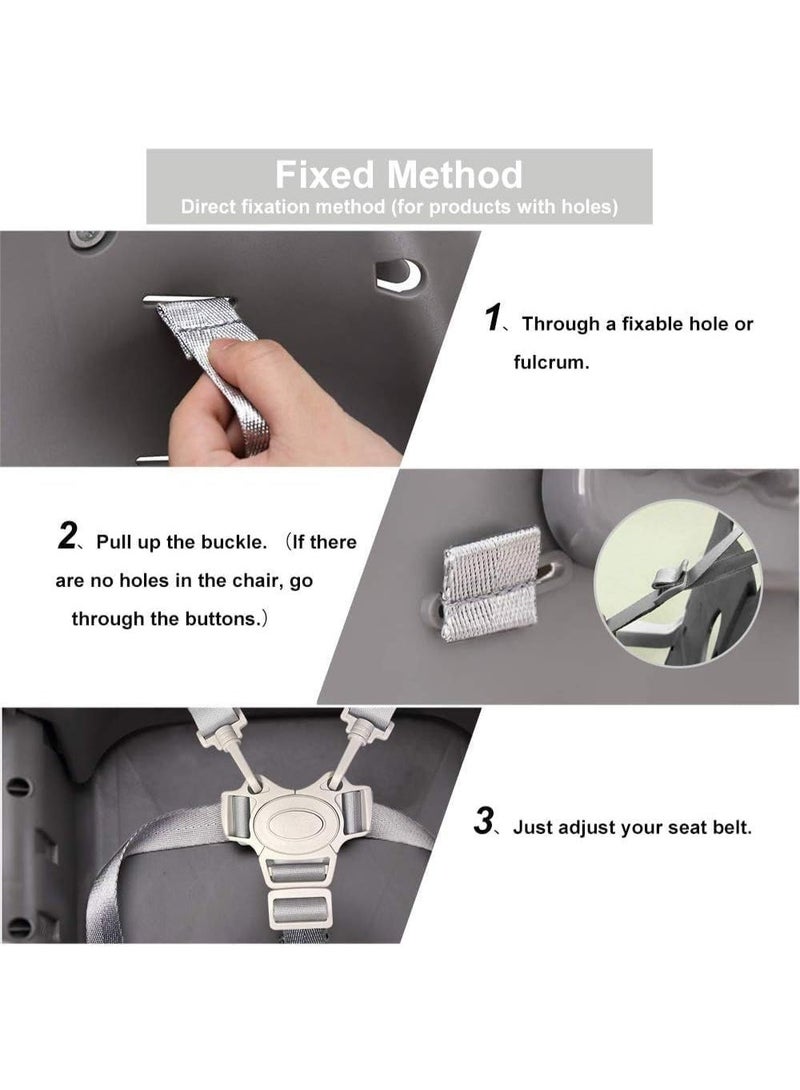 Fixed Method
Direct fixation method (for products with holes)

1、Through a fixable hole or fulcrum.

2、Pull up the buckle. （If there are no holes in the chair, go through the buttons.）

3、Just adjust your seat belt.